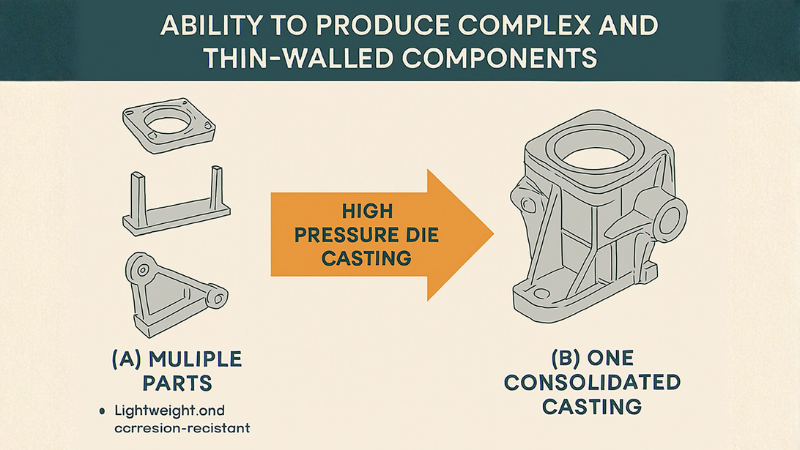 ABILITY TO PRODUCE COMPLEX AND THIN-WALLED COMPONENTS

HIGH PRESSURE DIE CASTING

(A) MULIPLE PARTS

• Lightweight.ond ccrresion-recistant

(B) ONE CONSOLIDATED CASTING