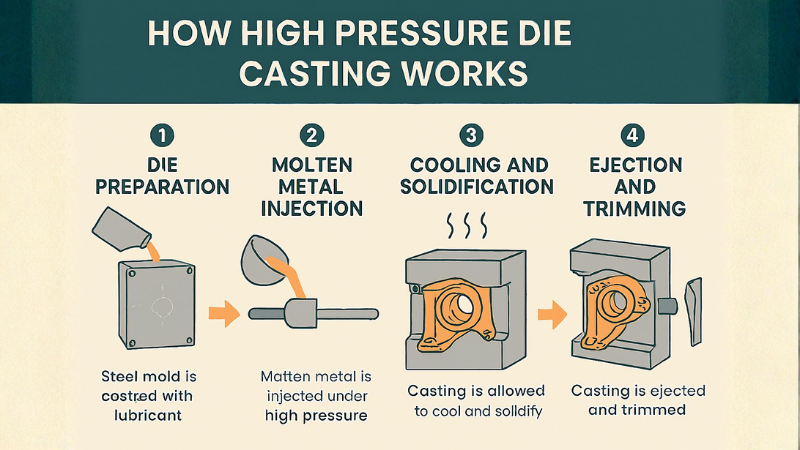 HOW HIGH PRESSURE DIE CASTING WORKS

1
DIE PREPARATION

Steel mold is costred with lubricant

2
MOLTEN METAL INJECTION

Matten metal is injected under high pressure

3
COOLING AND SOLIDIFICATION

Casting is allowed to cool and solldify

4
EJECTION AND TRIMMING

Casting is ejected and trimmed