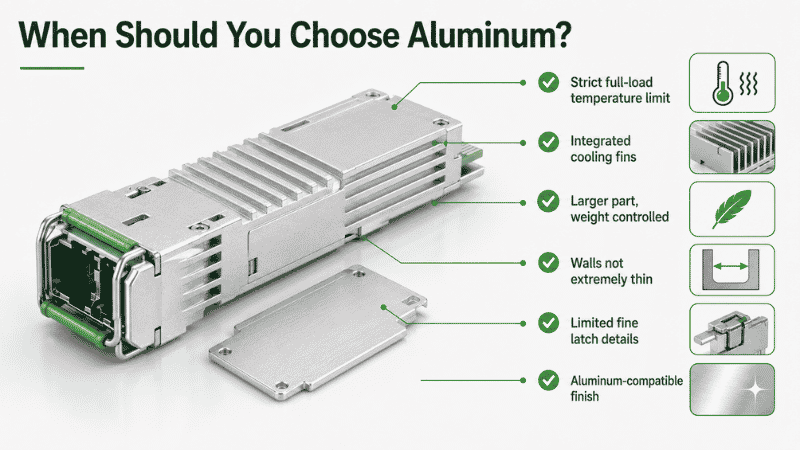 When Should You Choose Aluminum?

Strict full-load temperature limit

Integrated cooling fins

Larger part, weight controlled

Walls not extremely thin

Limited fine latch details

Aluminum-compatible finish