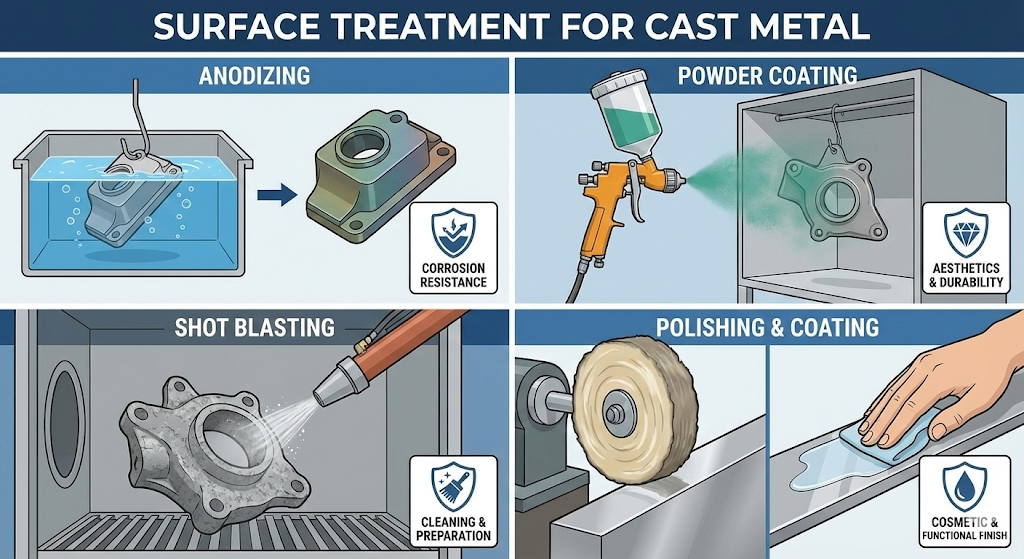 SURFACE TREATMENT FOR CAST METAL

ANODIZING

CORROSION RESISTANCE

POWDER COATING

AESTHETICS & DURABILITY

SHOT BLASTING

CLEANING & PREPARATION

POLISHING & COATING

COSMETIC & FUNCTIONAL FINISH